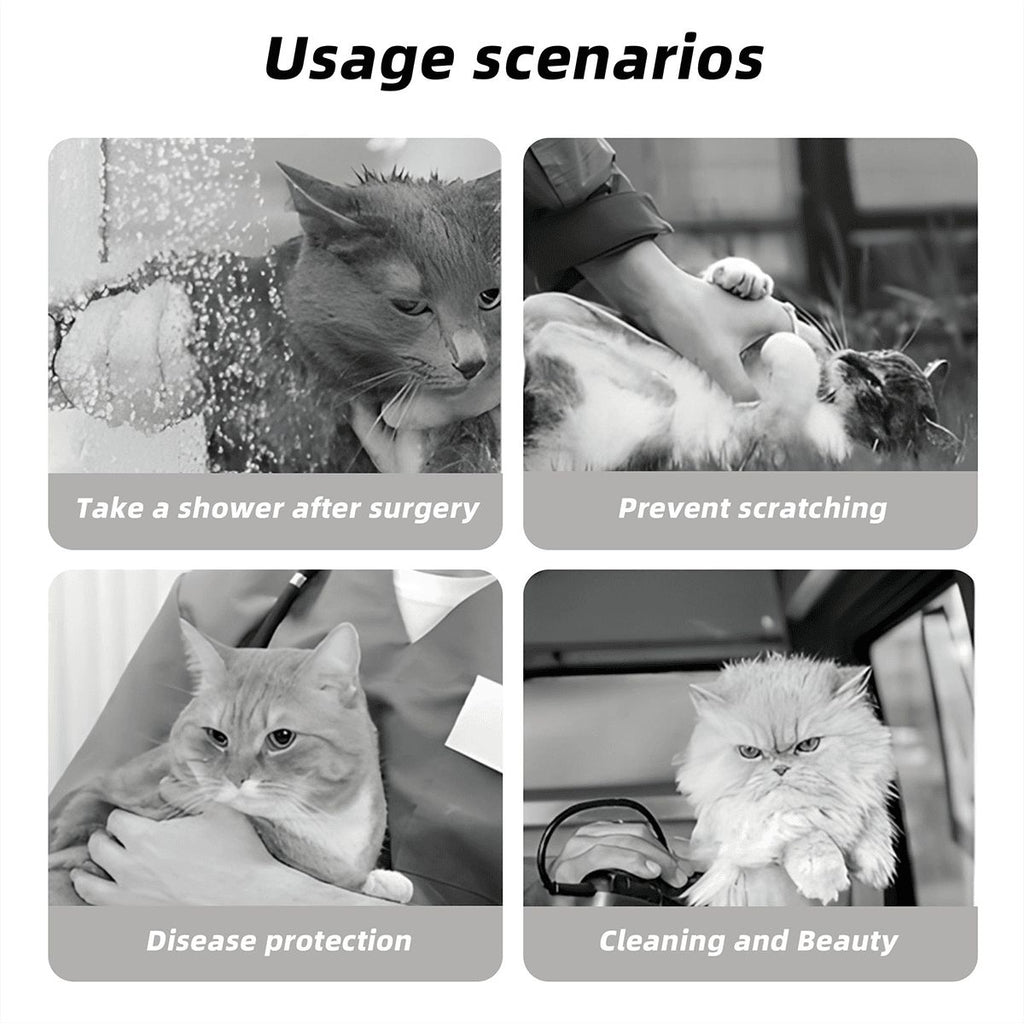 Usage scenarios

Take a shower after surgery

Prevent scratching

Disease protection

Cleaning and Beauty