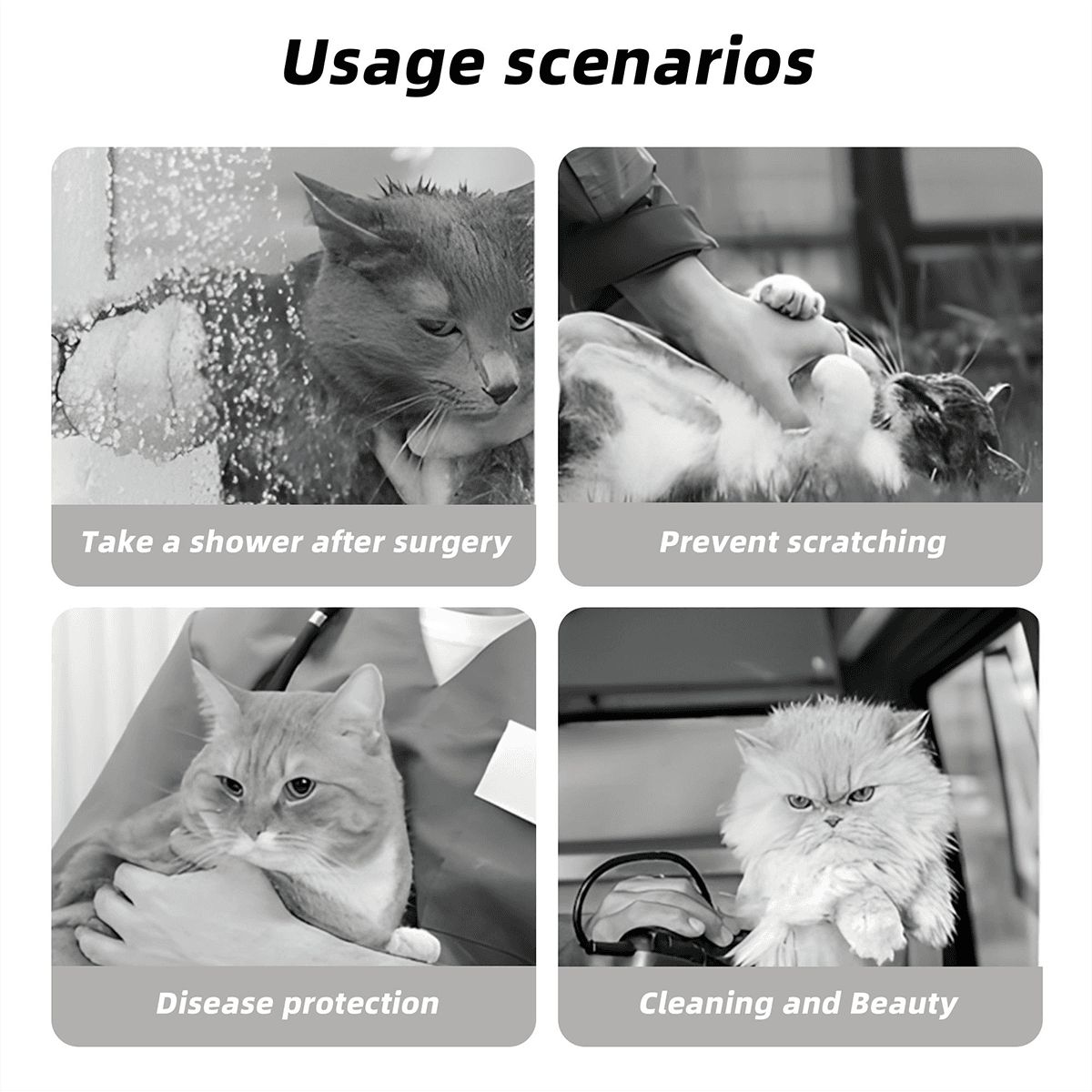 Usage scenarios

Take a shower after surgery

Prevent scratching

Disease protection

Cleaning and Beauty